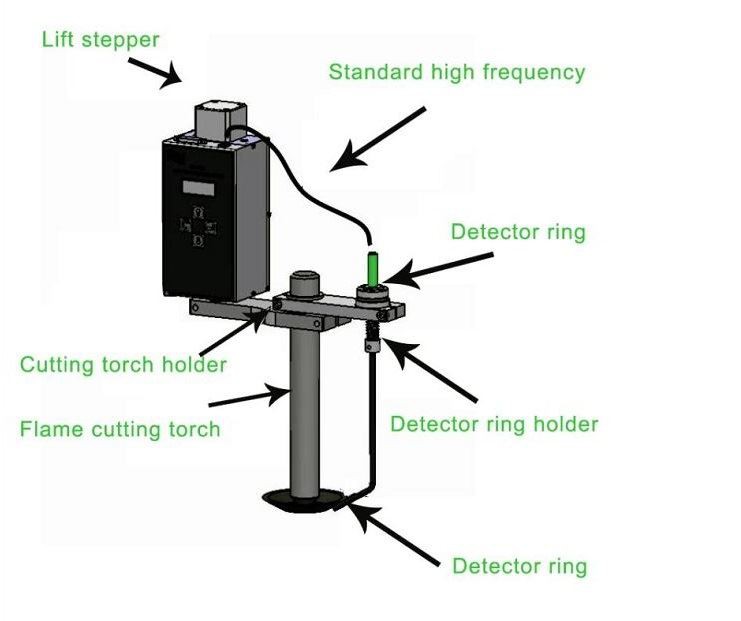 Lift stepper

Standard high frequency

Detector ring

Cutting torch holder

Flame cutting torch

Detector ring holder

Detector ring